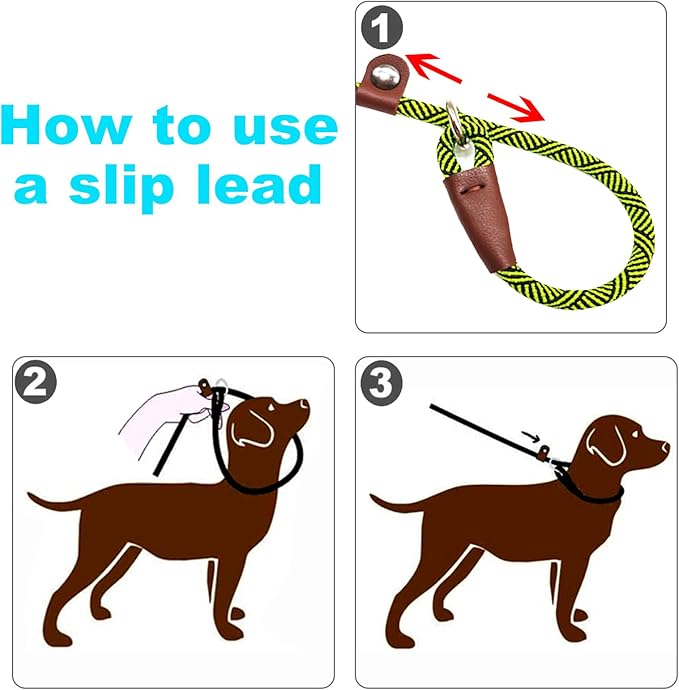 How to use a slip lead

1

2

3