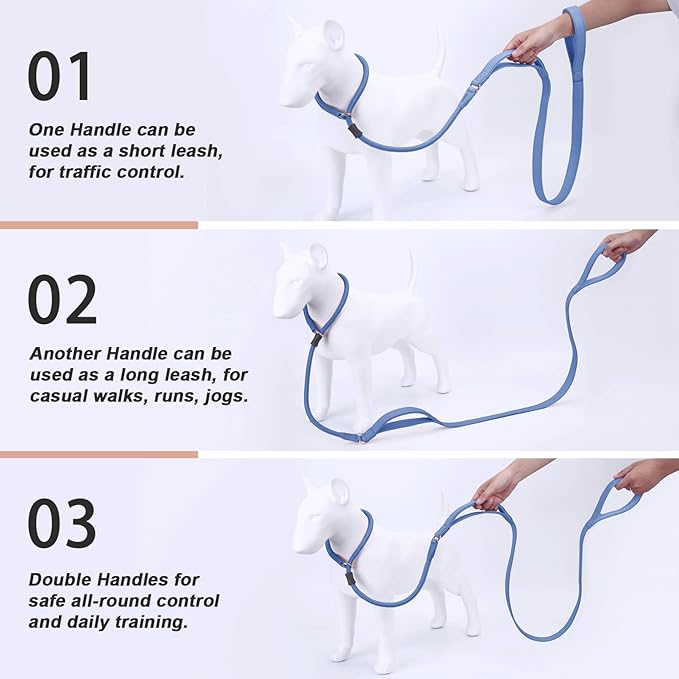 01

One Handle can be used as a short leash, for traffic control.

02

Another Handle can be used as a long leash, for casual walks, runs, jogs.

03

Double Handles for safe all-round control and daily training.