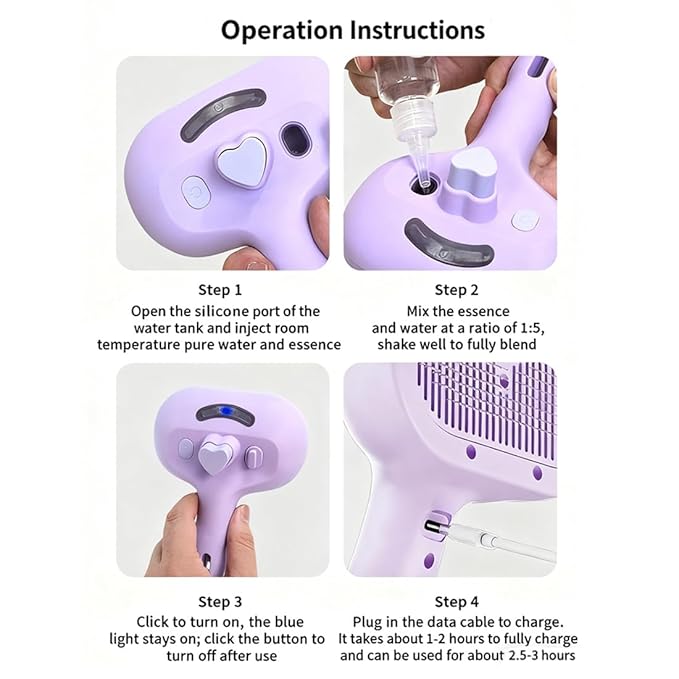 Operation Instructions

Step 1
Open the silicone port of the water tank and inject room temperature pure water and essence

Step 2
Mix the essence and water at a ratio of 1:5, shake well to fully blend

Step 3
Click to turn on, the blue light stays on; click the button to turn off after use

Step 4
Plug in the data cable to charge. It takes about 1-2 hours to fully charge and can be used for about 2.5-3 hours