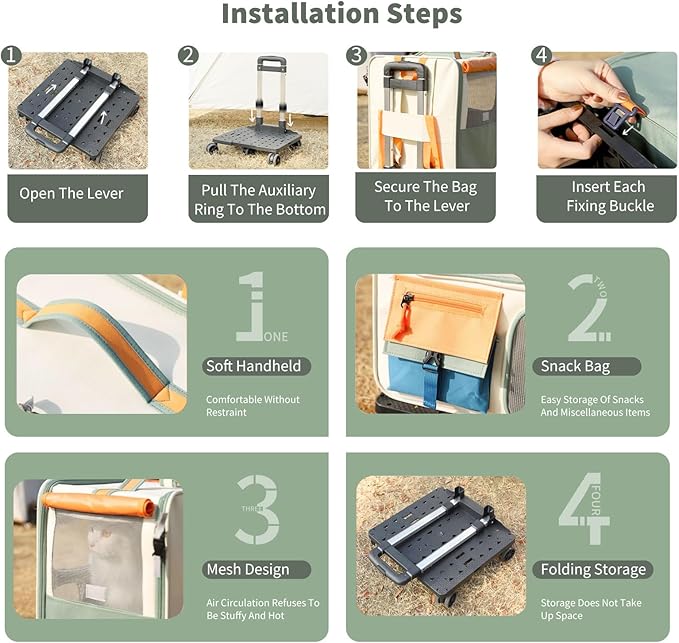 Installation Steps

1
Open The Lever

2
Pull The Auxiliary Ring To The Bottom

3
Secure The Bag To The Lever

4
Insert Each Fixing Buckle

1 ONE
Soft Handheld
Comfortable Without Restraint

2 TWO
Snack Bag
Easy Storage Of Snacks And Miscellaneous Items

3 THREE
Mesh Design
Air Circulation Refuses To Be Stuffy And Hot

4 FOUR
Folding Storage
Storage Does Not Take Up Space