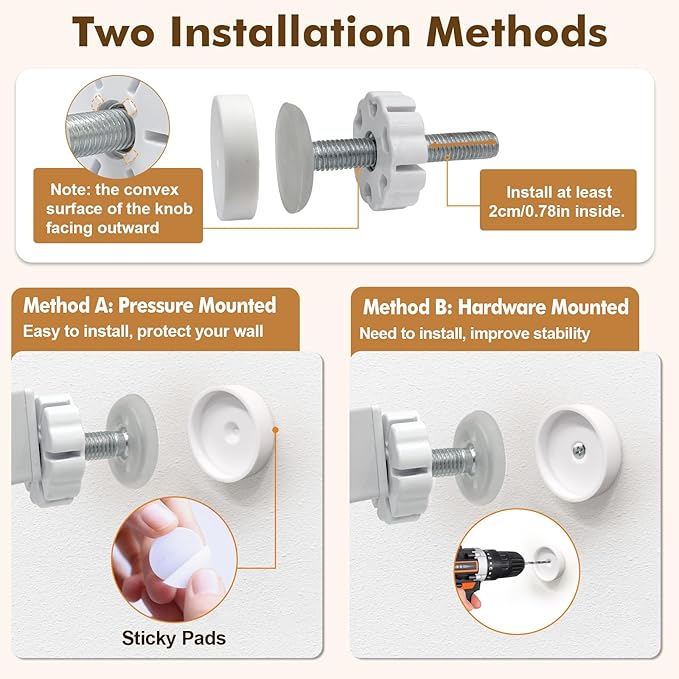 Two Installation Methods

Note: the convex surface of the knob facing outward

Install at least 2cm/0.78in inside.

Method A: Pressure Mounted
Easy to install, protect your wall

Sticky Pads

Method B: Hardware Mounted
Need to install, improve stability