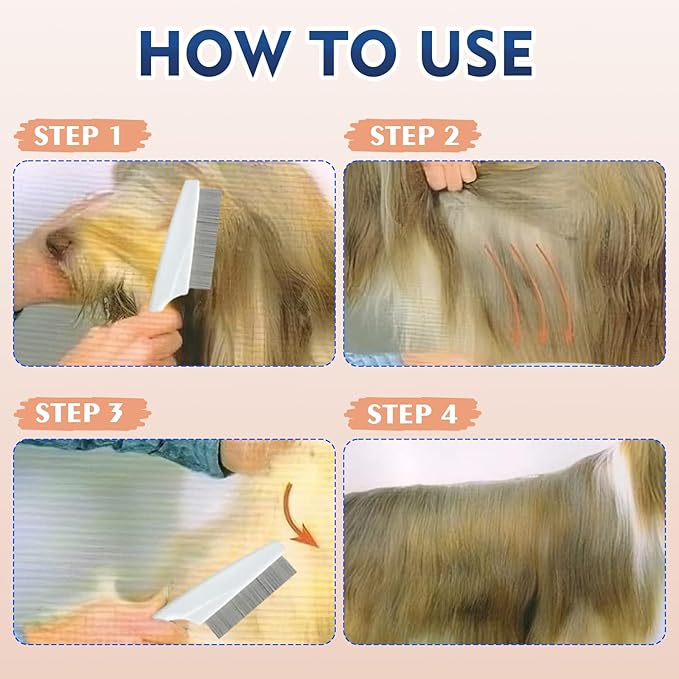 HOW TO USE

STEP 1

STEP 2

STEP 3

STEP 4