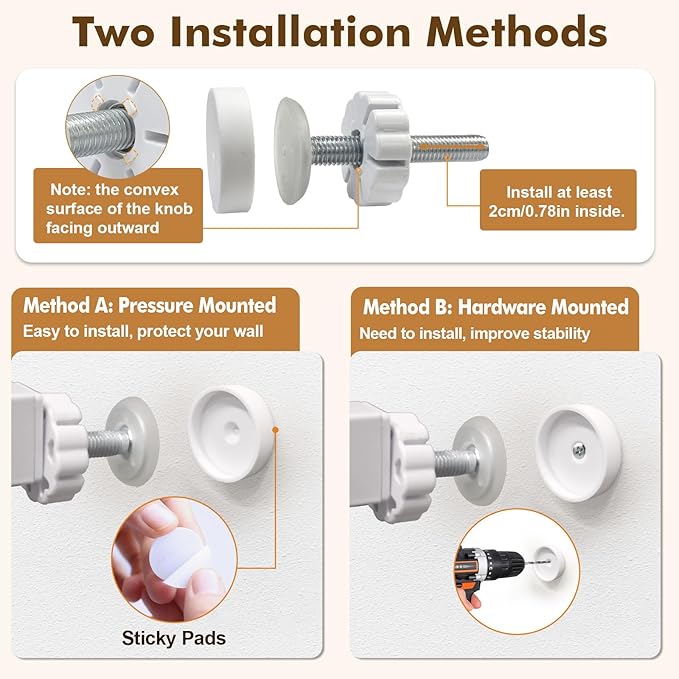 Two Installation Methods

Note: the convex surface of the knob facing outward

Install at least 2cm/0.78in inside.

Method A: Pressure Mounted
Easy to install, protect your wall

Sticky Pads

Method B: Hardware Mounted
Need to install, improve stability