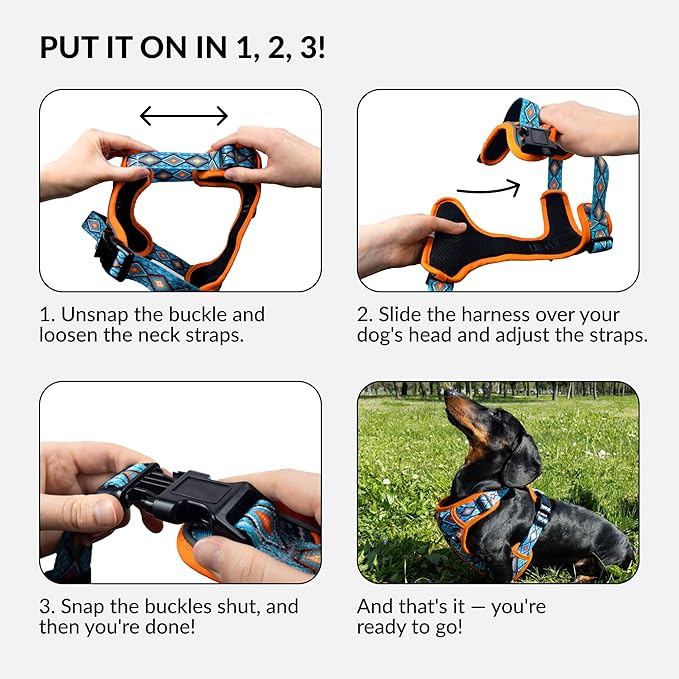 PUT IT ON IN 1, 2, 3!

1. Unsnap the buckle and loosen the neck straps.

2. Slide the harness over your dog's head and adjust the straps.

3. Snap the buckles shut, and then you're done!

And that's it — you're ready to go!