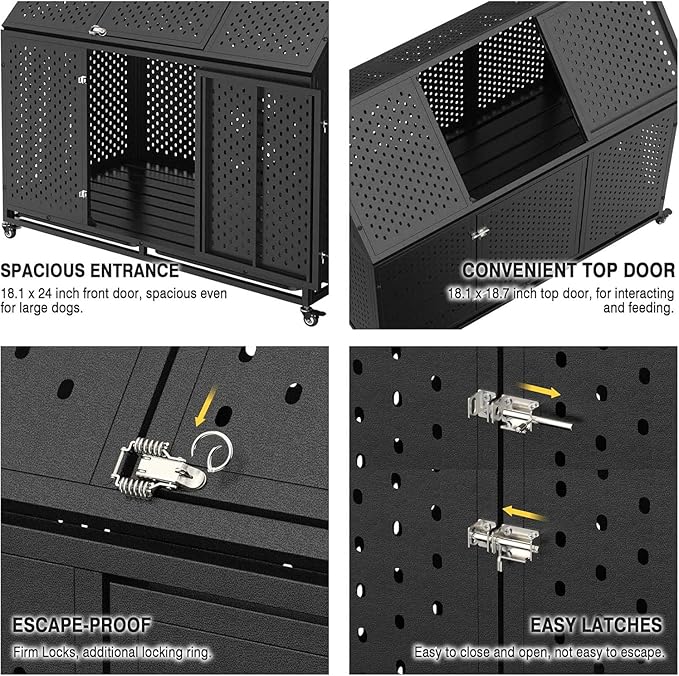 SPACIOUS ENTRANCE
18.1 x 24 inch front door, spacious even for large dogs.

CONVENIENT TOP DOOR
18.1 x 18.7 inch top door, for interacting and feeding.

ESCAPE-PROOF
Firm Locks, additional locking ring.

EASY LATCHES
Easy to close and open, not easy to escape.